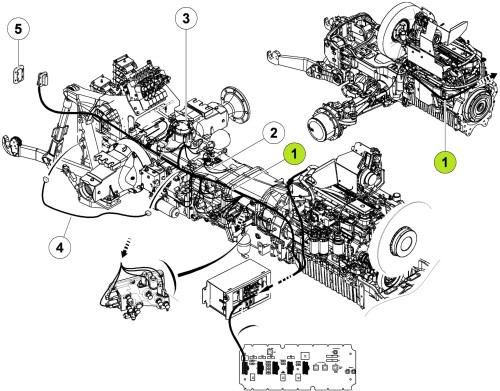 5
3
2
1
1
4