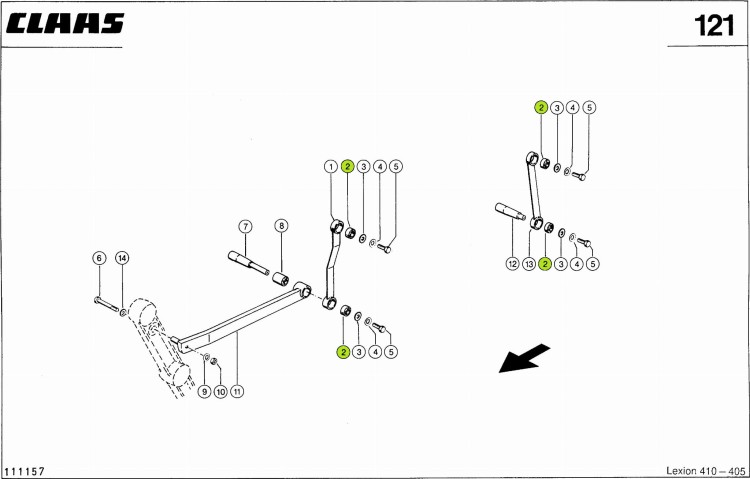 CLAAS

121

2 3 4 5

1 2 3 4 5

7 8

6 14

12 13 2 3 4 5

2 3 4 5

9 10 11

111157

Lexion 410 – 405